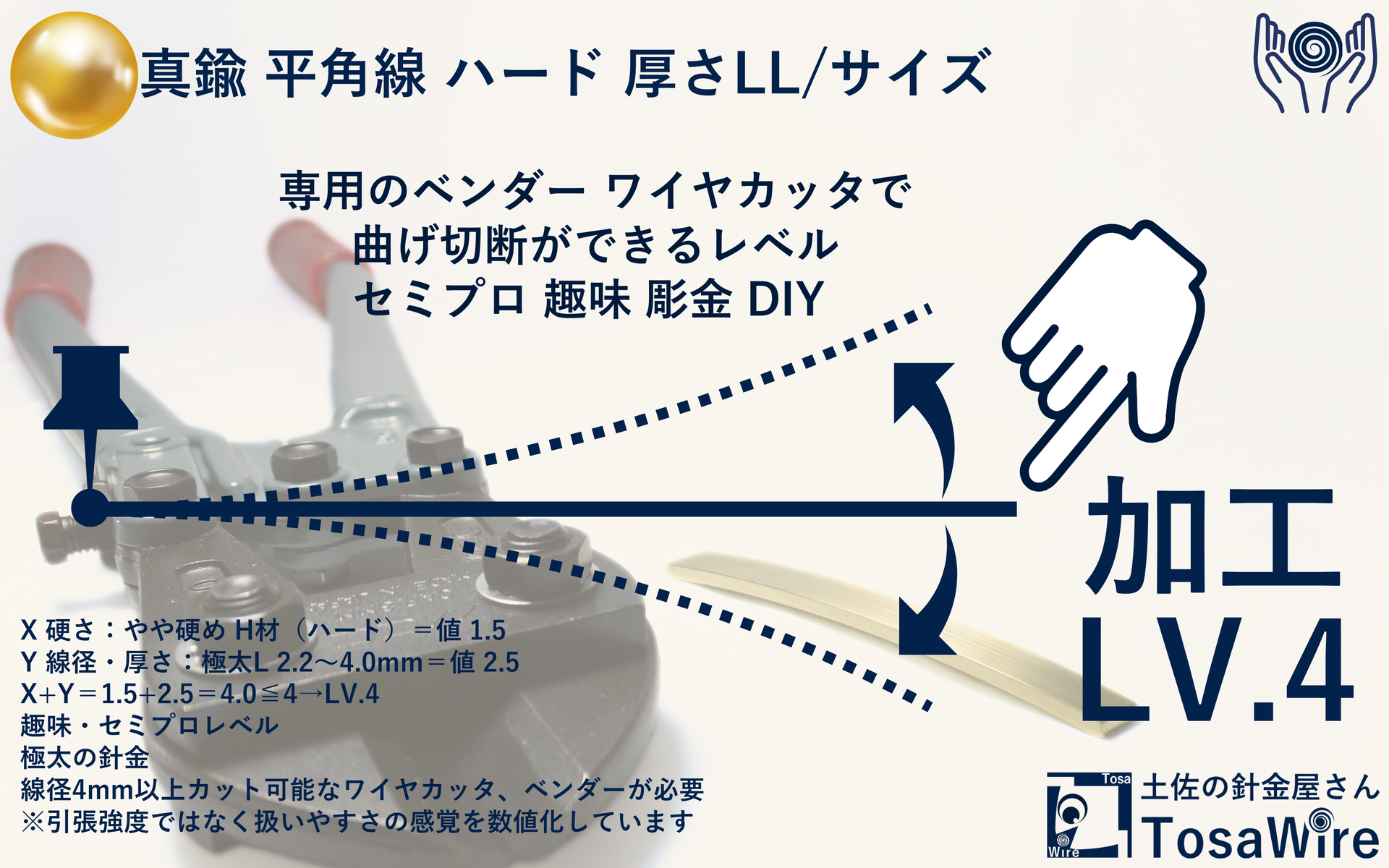 真鍮 平角線 ハード 厚さLL/サイズ

専用のベンダー ワイヤカッタで
曲げ切断ができるレベル
セミプロ 趣味 彫金 DIY

加工
LV.4

X 硬さ：やや硬め H材（ハード）＝値 1.5
Y 線径・厚さ：極太L 2.2〜4.0mm＝値 2.5
X+Y＝1.5+2.5＝4.0≦4→LV.4
趣味・セミプロレベル
極太の針金
線径4mm以上カット可能なワイヤカッタ、ベンダーが必要
※引張強度ではなく扱いやすさの感覚を数値化しています

Tosa
Wire
土佐の針金屋さん
TosaWire