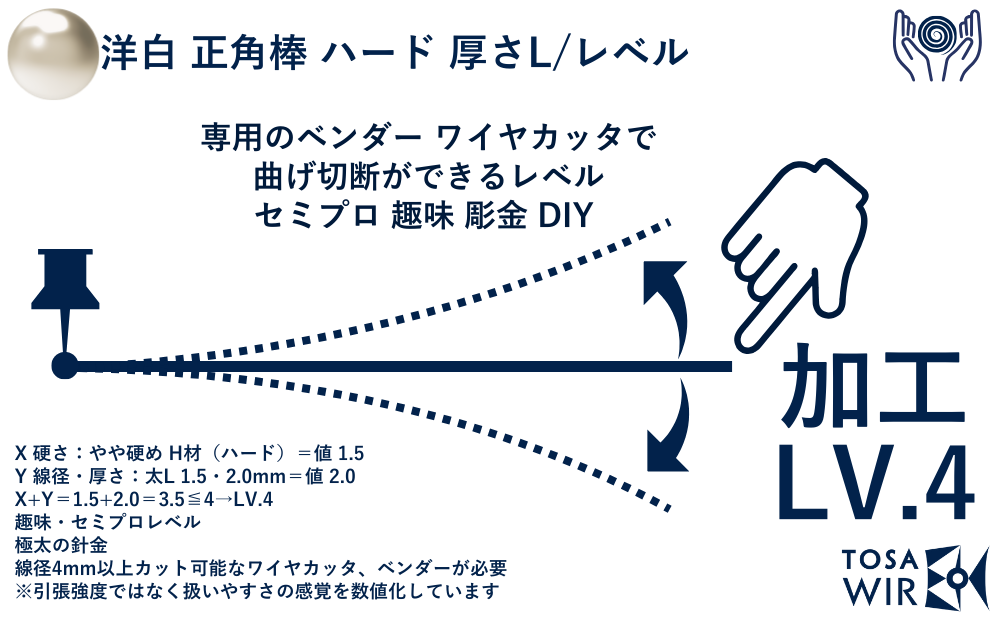 洋白 正角棒 ハード 厚さL/レベル

専用のベンダー ワイヤカッタで
曲げ切断ができるレベル
セミプロ 趣味 彫金 DIY

加工
LV.4

X 硬さ：やや硬め H材（ハード）＝値 1.5
Y 線径・厚さ：太L 1.5・2.0mm＝値 2.0
X+Y＝1.5+2.0＝3.5≦4→LV.4
趣味・セミプロレベル
極太の針金
線径4mm以上カット可能なワイヤカッタ、ベンダーが必要
※引張強度ではなく扱いやすさの感覚を数値化しています

TOSA
WIR